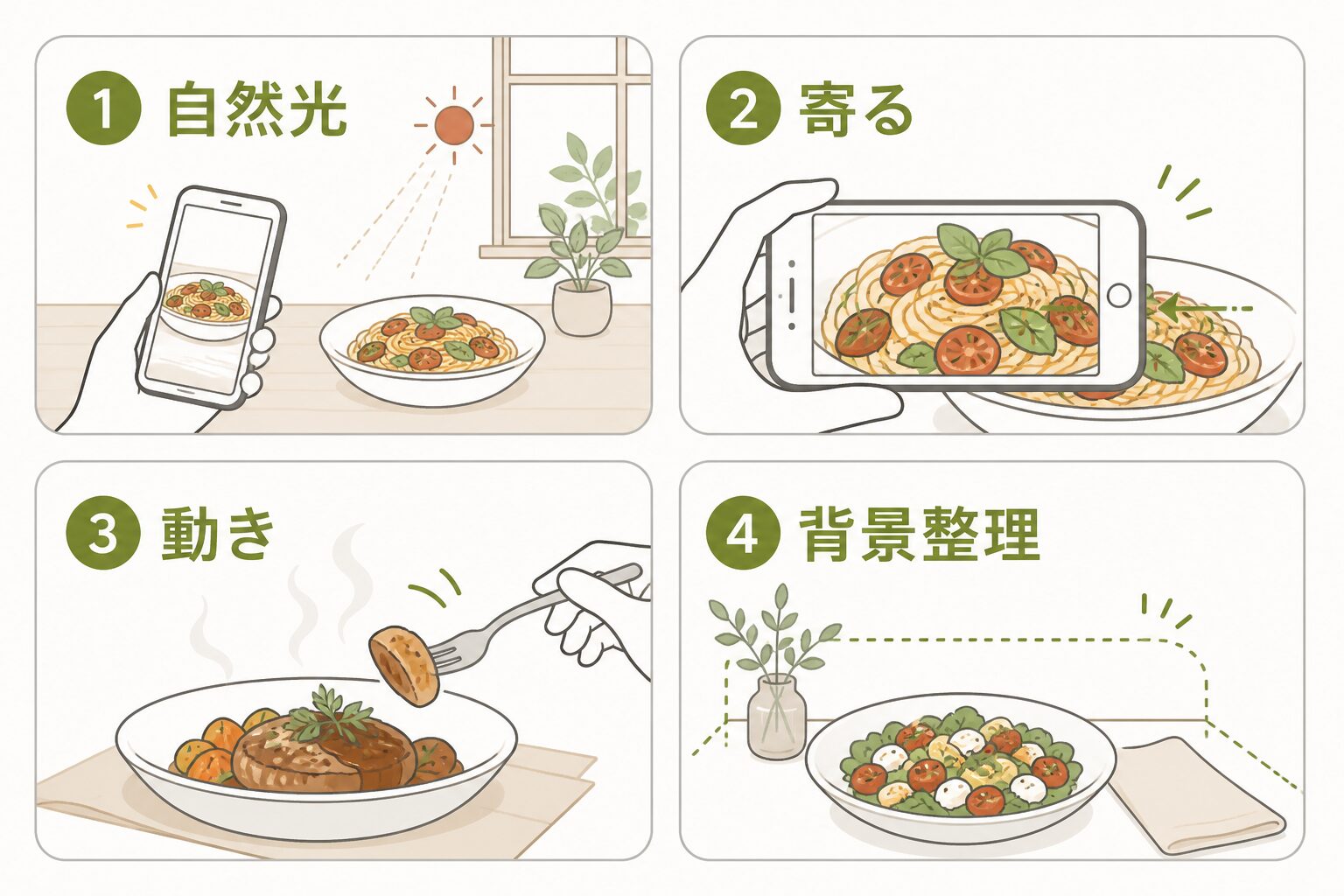 1 自然光

2 寄る

3 動き

4 背景整理